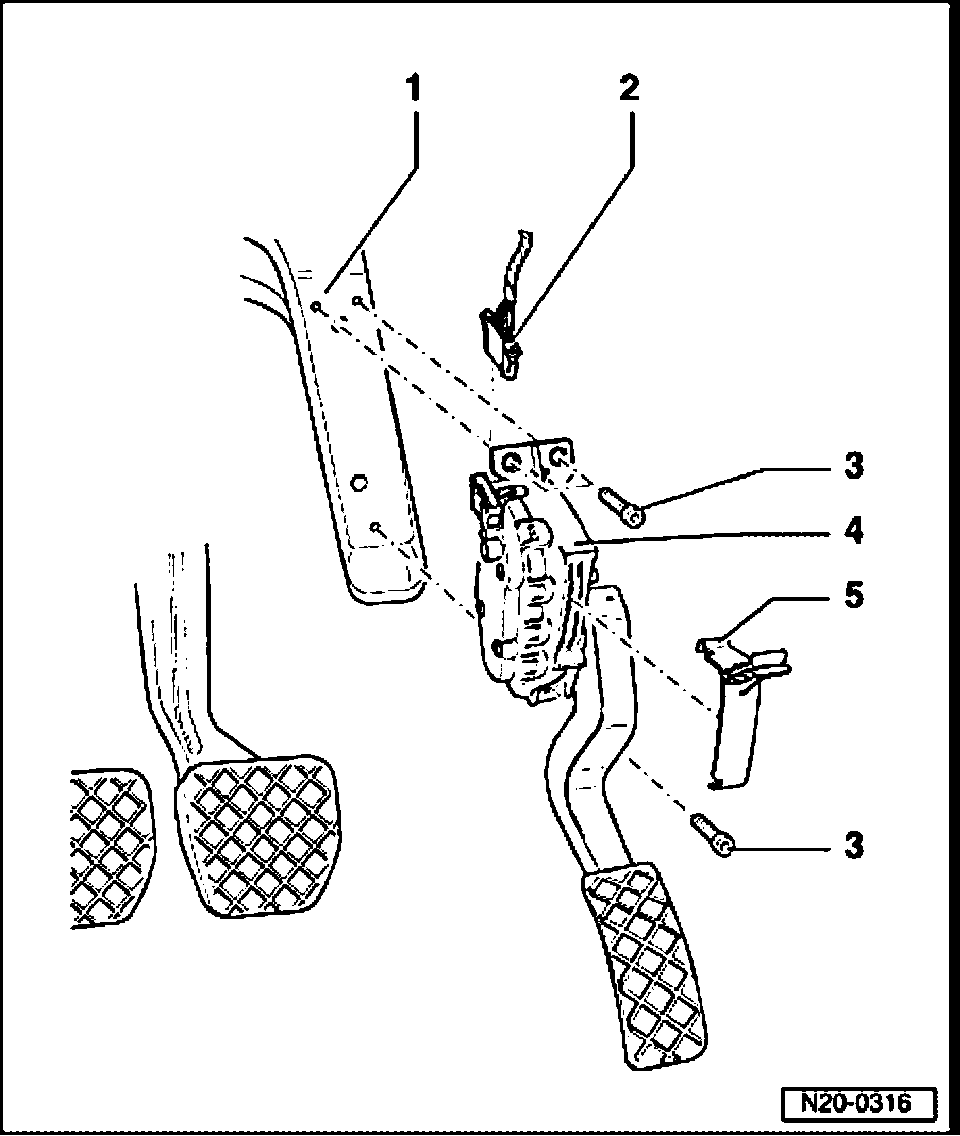 1
2
3
4
5
3
N20-0316