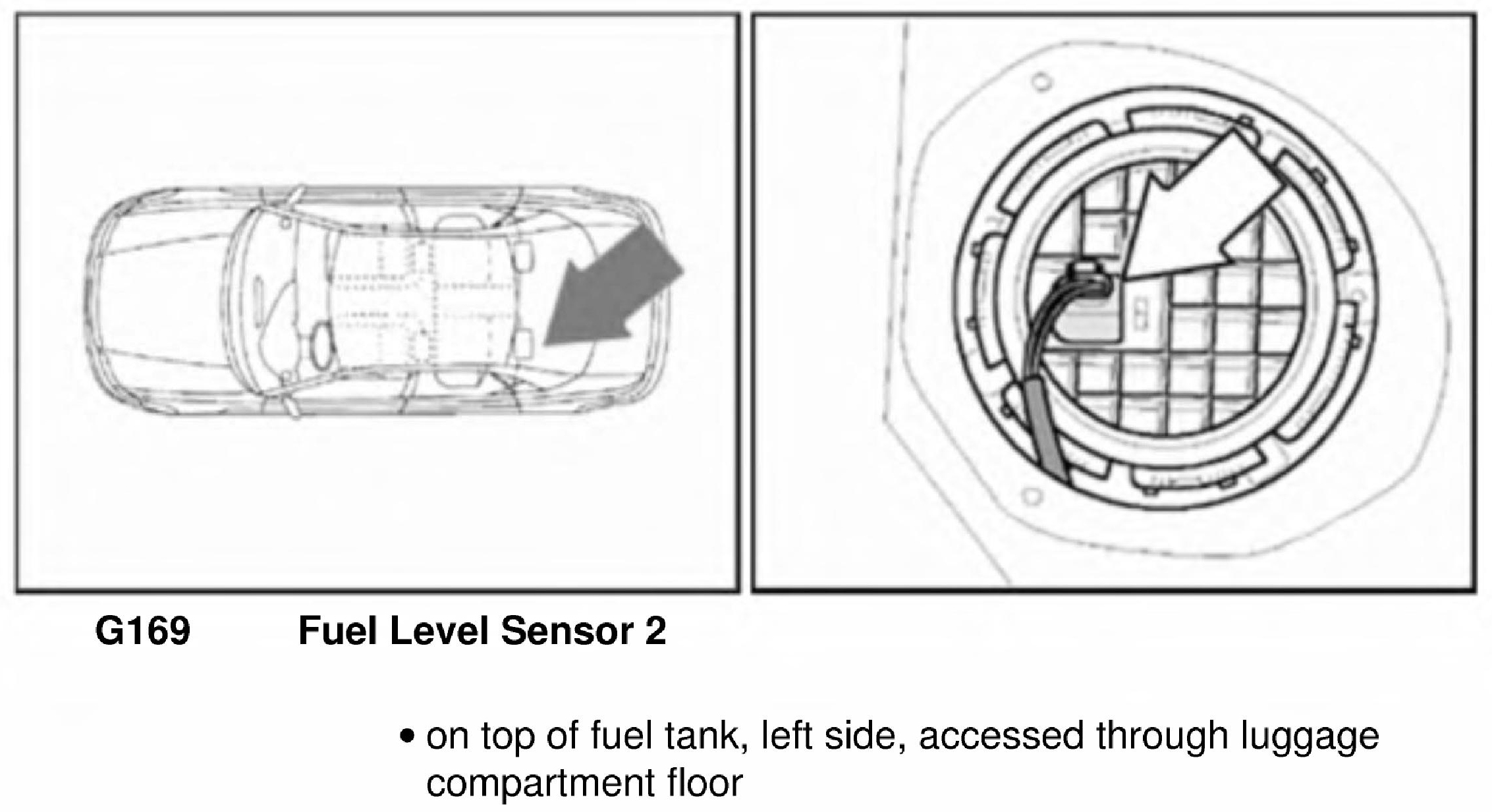 G169 Fuel Level Sensor 2

• on top of fuel tank, left side, accessed through luggage compartment floor