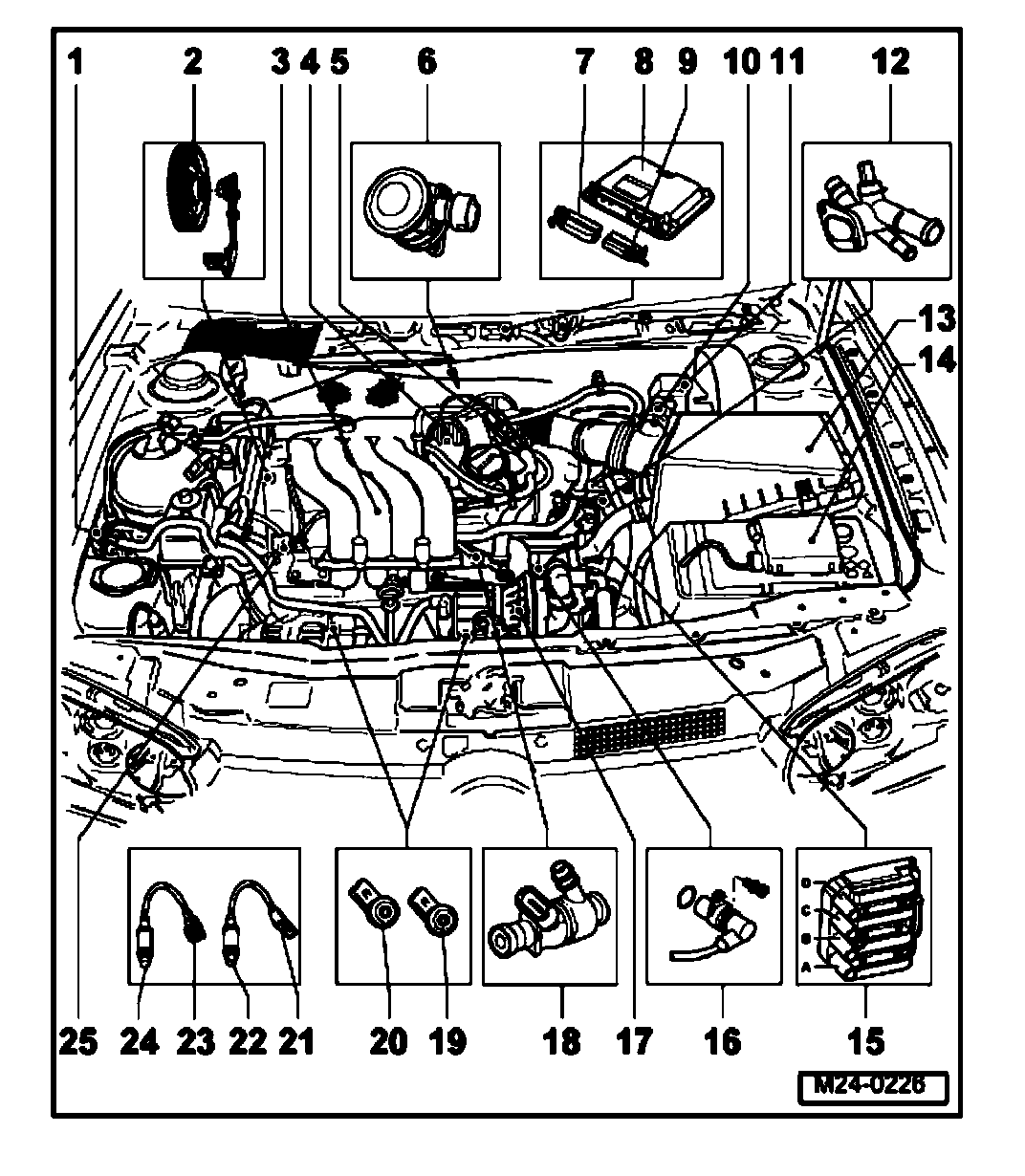 1 2 3 4 5 6 7 8 9 10 11 12

13

14

D
C
B
A

25 24 23 22 21 20 19 18 17 16 15

M24-0226