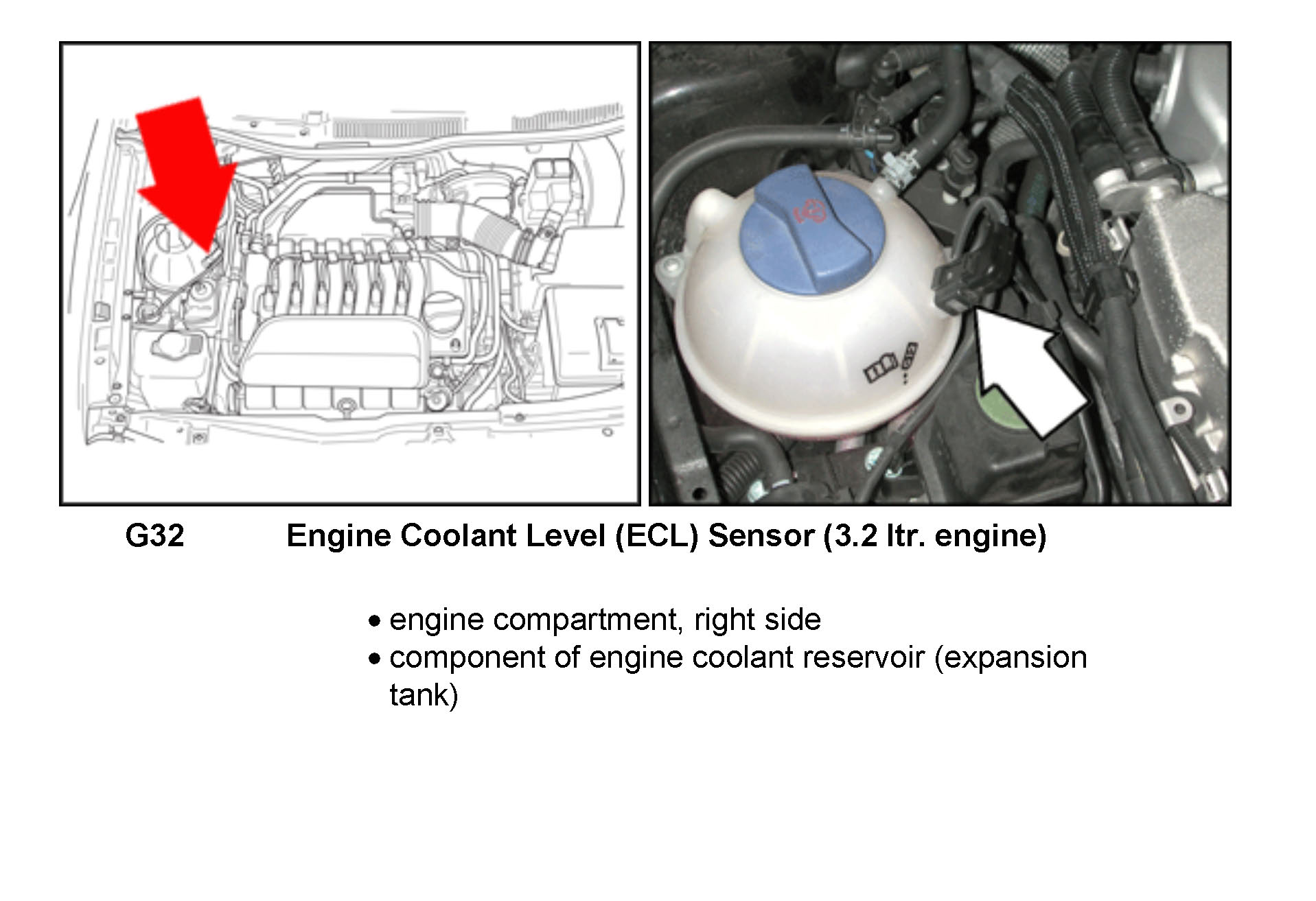 G32 Engine Coolant Level (ECL) Sensor (3.2 ltr. engine)

• engine compartment, right side
• component of engine coolant reservoir (expansion tank)