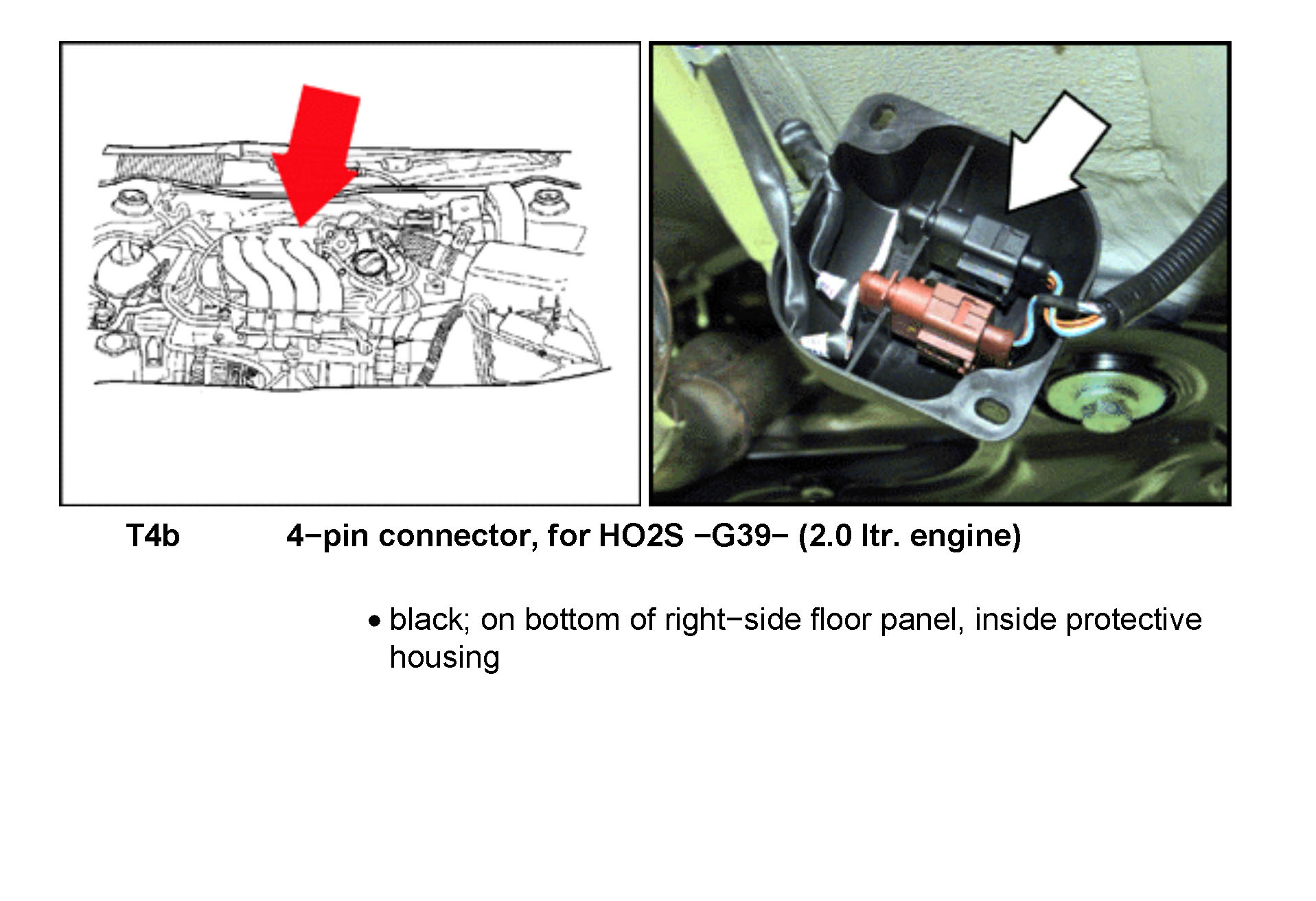 T4b 4−pin connector, for HO2S −G39− (2.0 ltr. engine)

• black; on bottom of right−side floor panel, inside protective housing