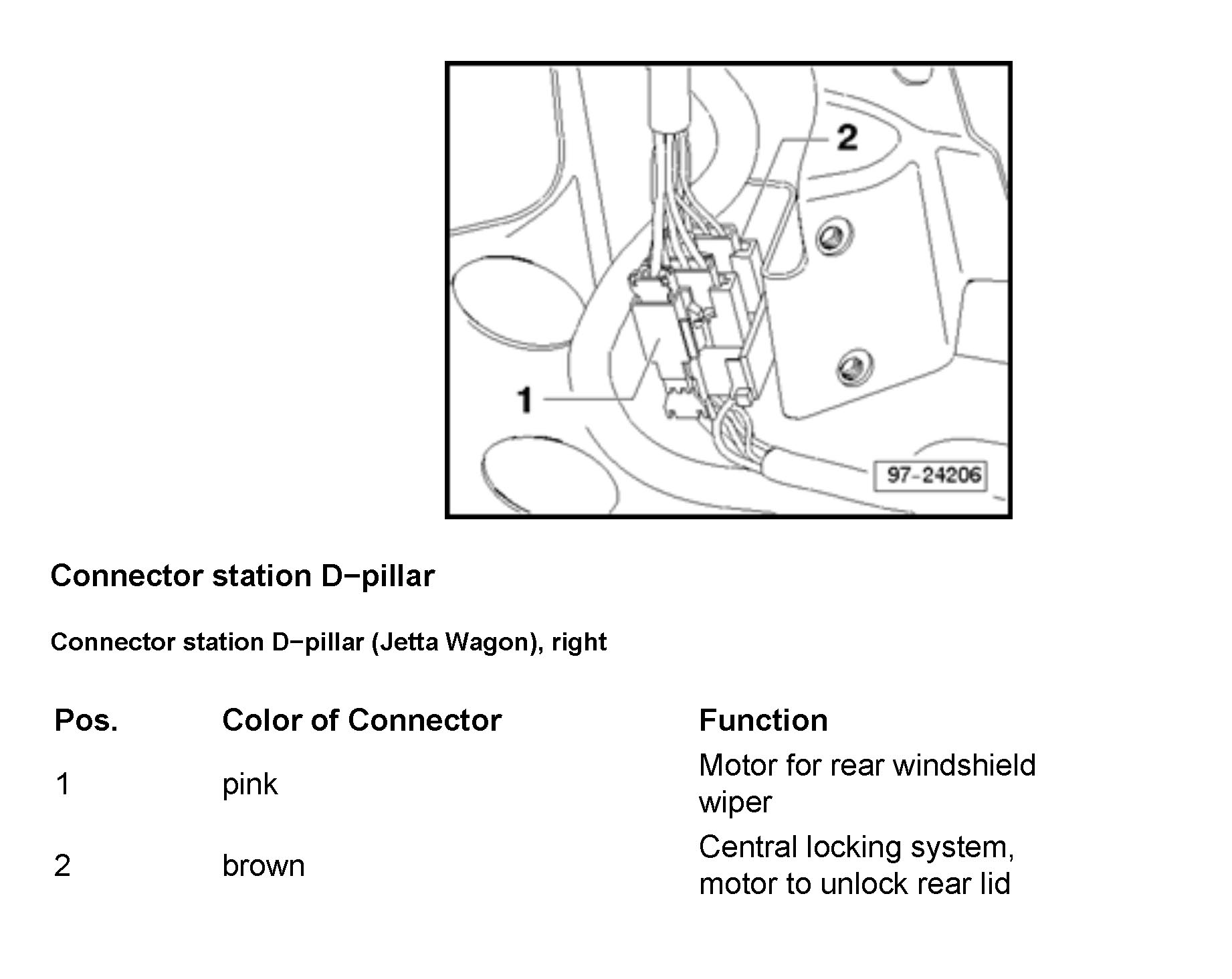 2

1

97-24206

Connector station D−pillar

Connector station D−pillar (Jetta Wagon), right

| Pos. | Color of Connector | Function |
|---|---|---|
| 1 | pink | Motor for rear windshield wiper |
| 2 | brown | Central locking system, motor to unlock rear lid |