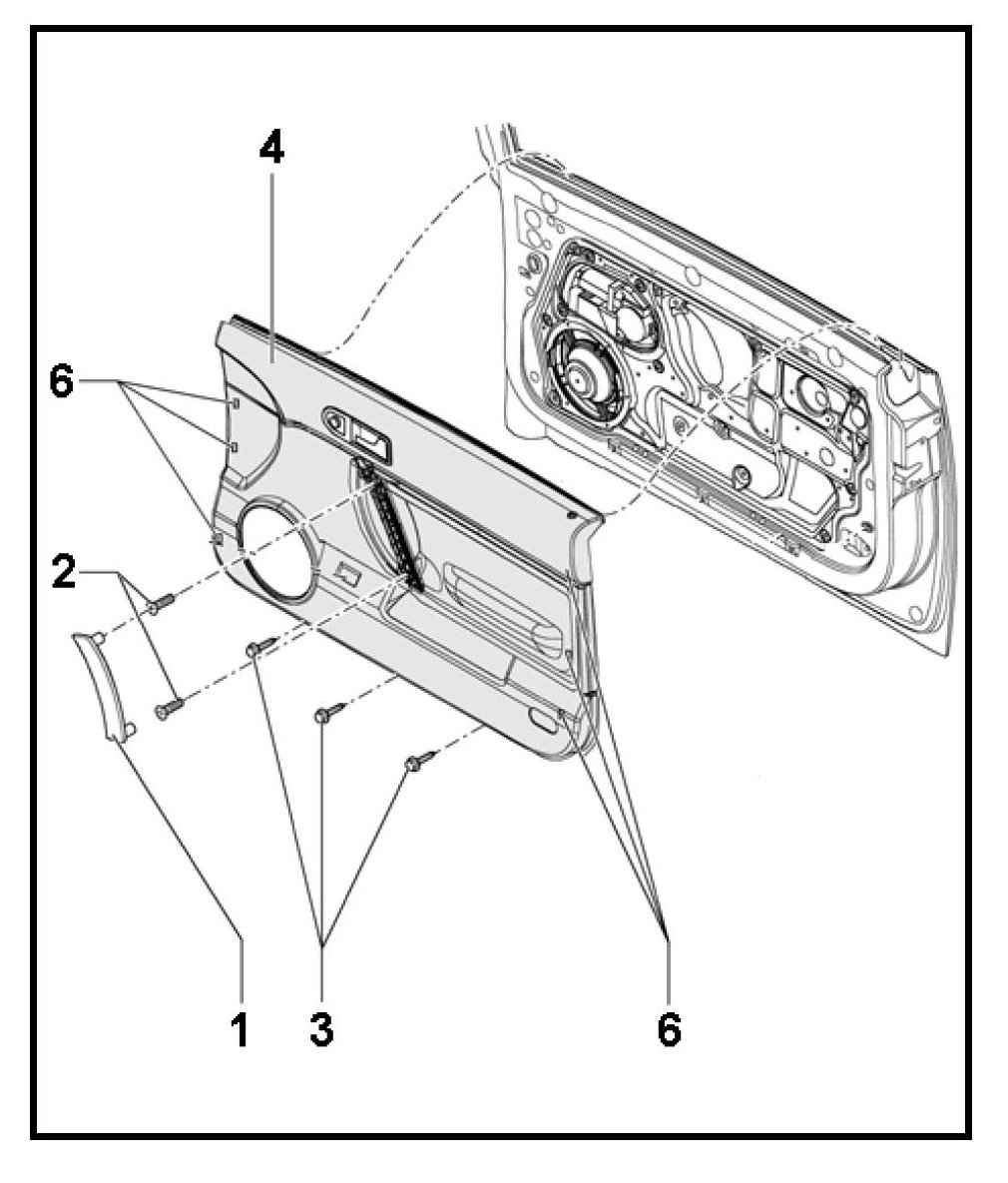 4
6
2
1
3
6