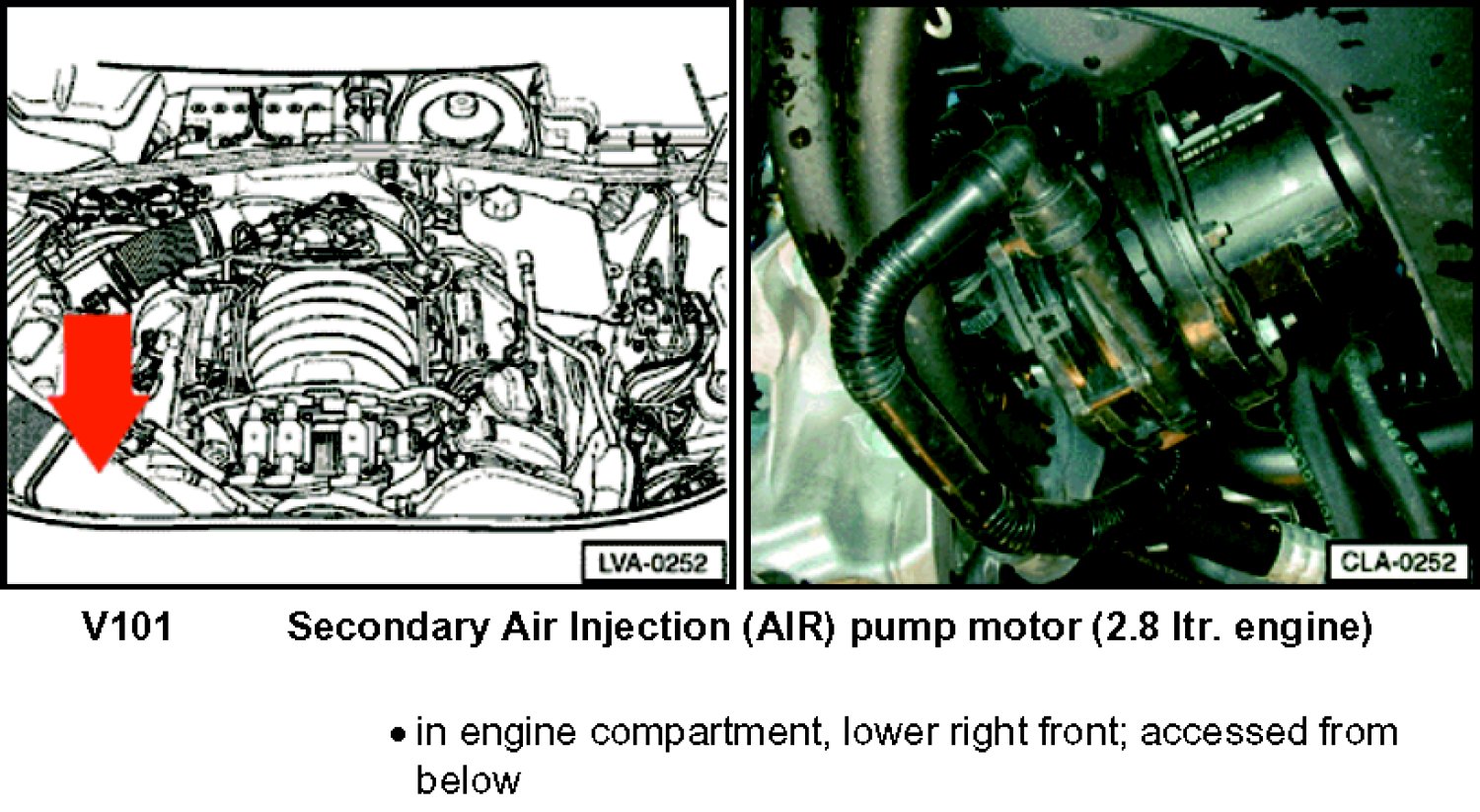 LVA-0252

CLA-0252

V101 Secondary Air Injection (AIR) pump motor (2.8 ltr. engine)

• in engine compartment, lower right front; accessed from below