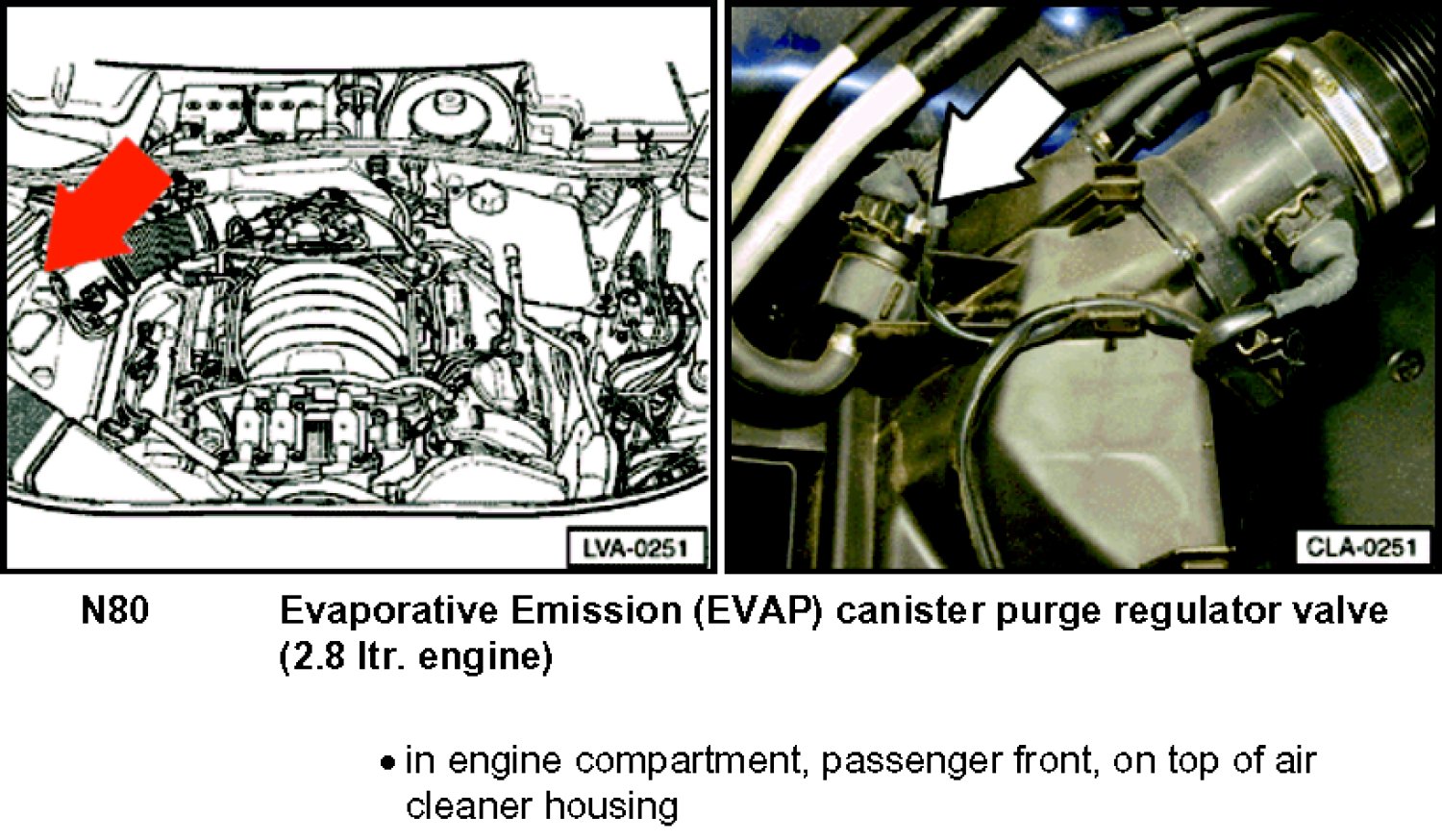 LVA-0251

CLA-0251

N80 Evaporative Emission (EVAP) canister purge regulator valve (2.8 ltr. engine)

• in engine compartment, passenger front, on top of air cleaner housing