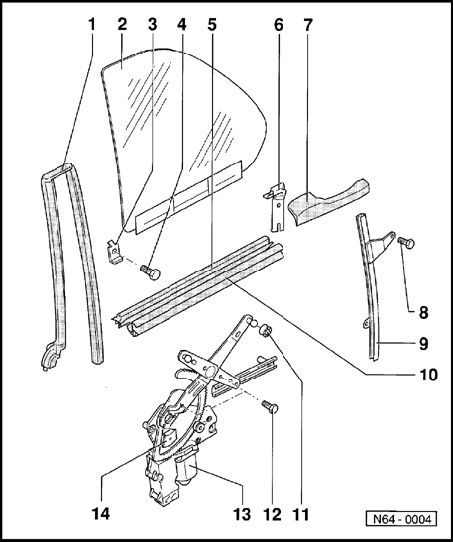 1 2 3 4 5 6 7

8

9

10

14 13 12 11

N64 - 0004