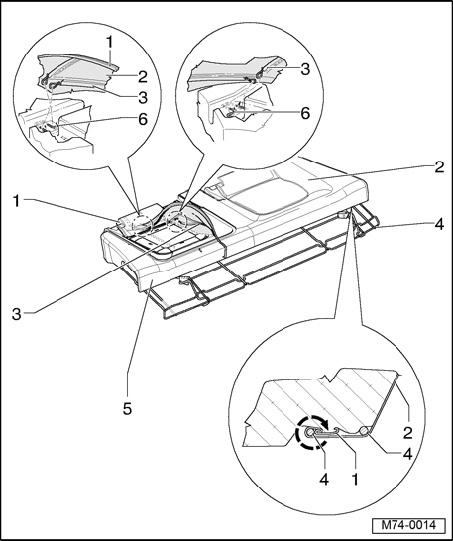 1
2
3
6
3
6
2
1
4
3
5
2
4
4
1
M74-0014