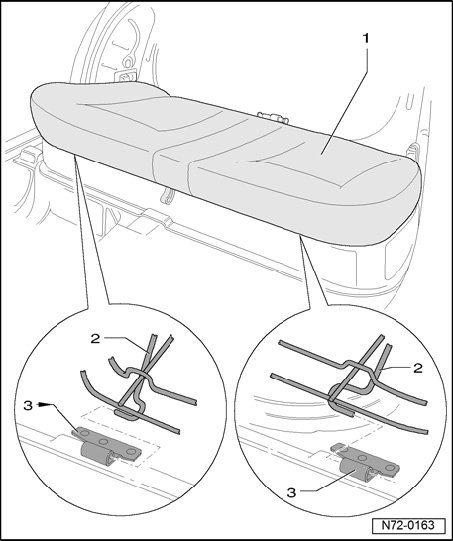 1

2

3

2

3

N72-0163