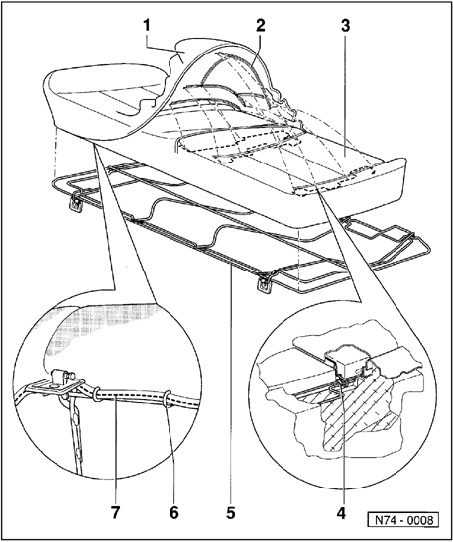 1
2
3
7
6
5
4
N74 - 0008