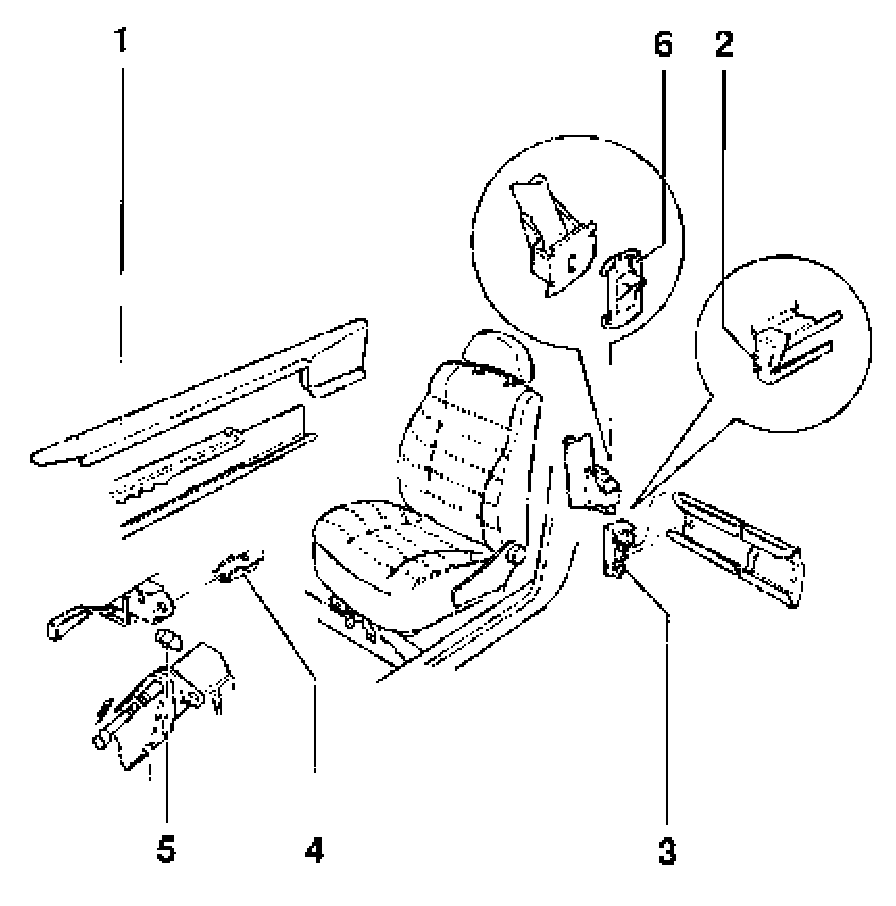 1
6
2
5
4
3