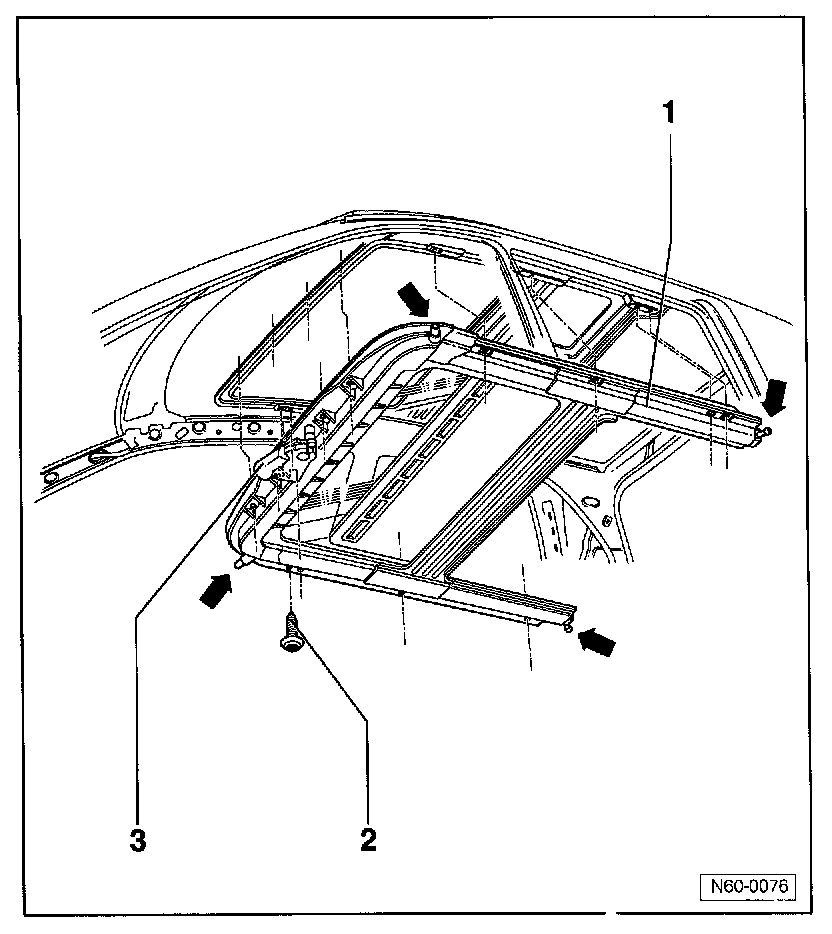 1

3

2

N60-0076