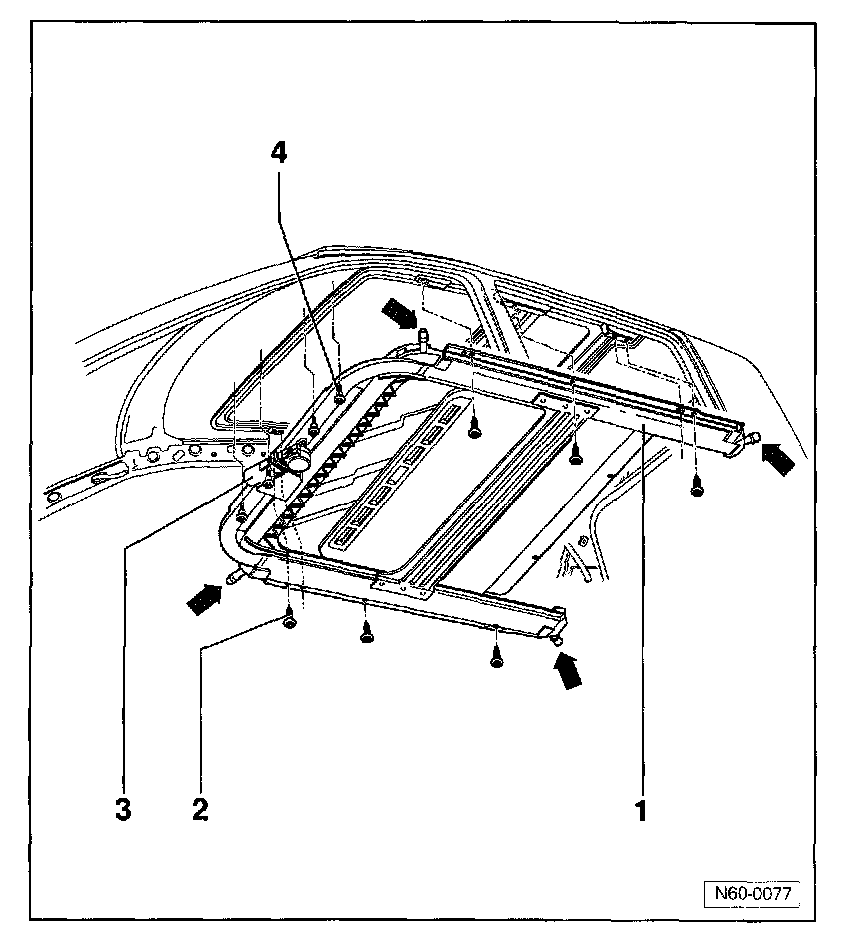 4

3

2

1

N60-0077