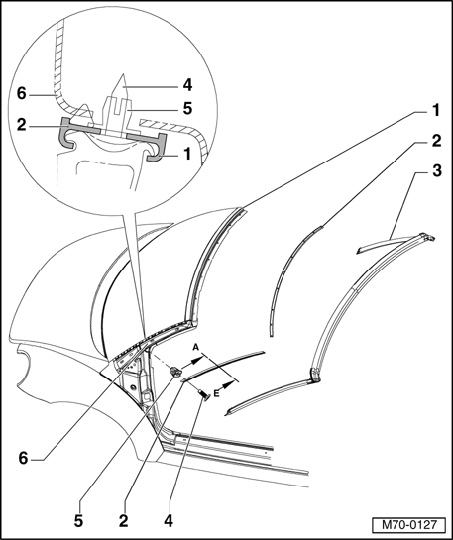 6
4
5
2
1
1
2
3
A
E
6
5
2
4
M70-0127