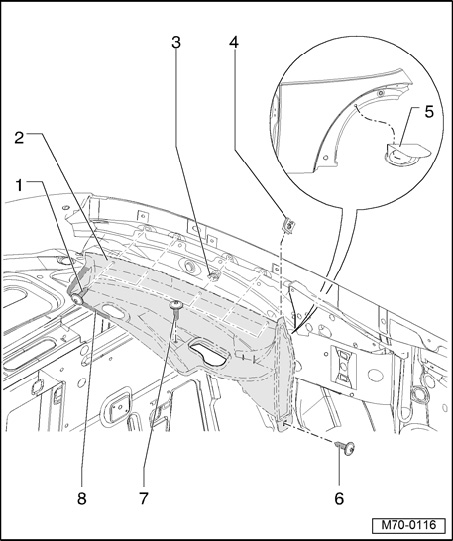 3
4
5
2
1
8
7
6
M70-0116