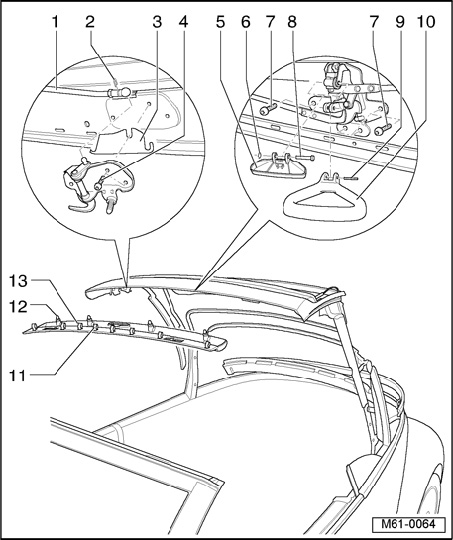 1 2 3 4 5 6 7 8 7 9 10

13

12

11

M61-0064