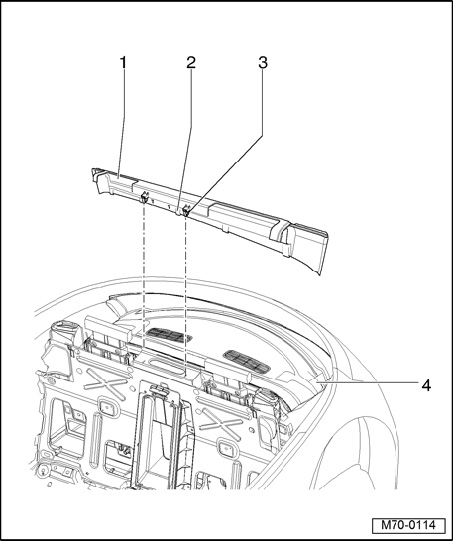 1
2
3
4
M70-0114