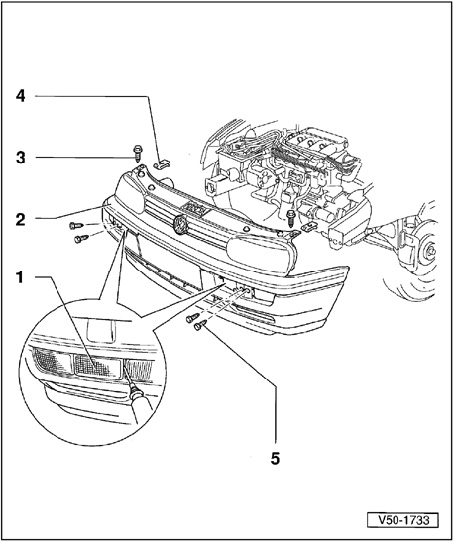 4
3
2
1
5
V50-1733