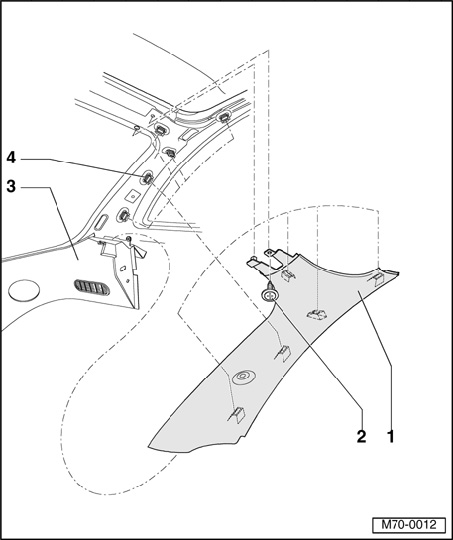 4
3
2
1
M70-0012