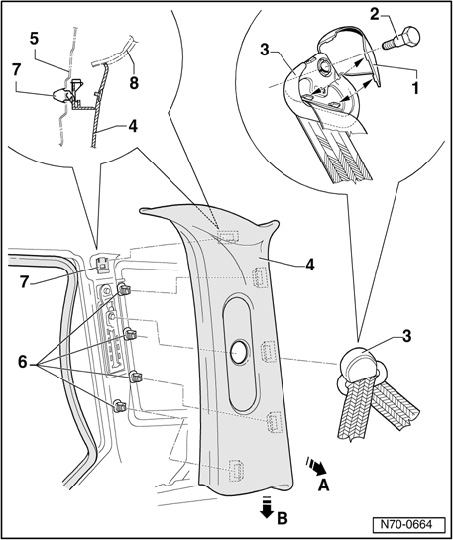 5
7
8
4
2
3
1
4
7
6
3
A
B
N70-0664