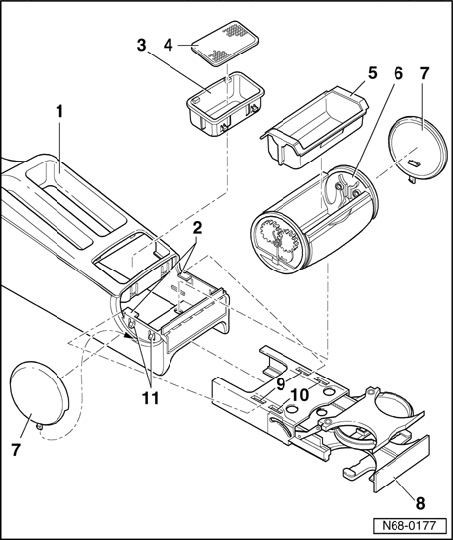 3
4
5
6
7
1
2
11
9
10
7
8
N68-0177