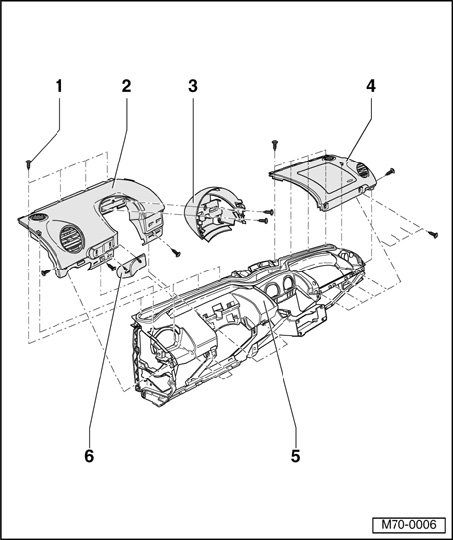 1
2
3
4
6
5
M70-0006