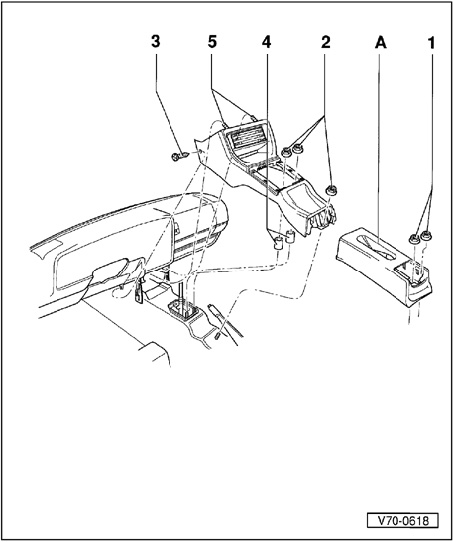 3
5
4
2
A
1
V70-0618