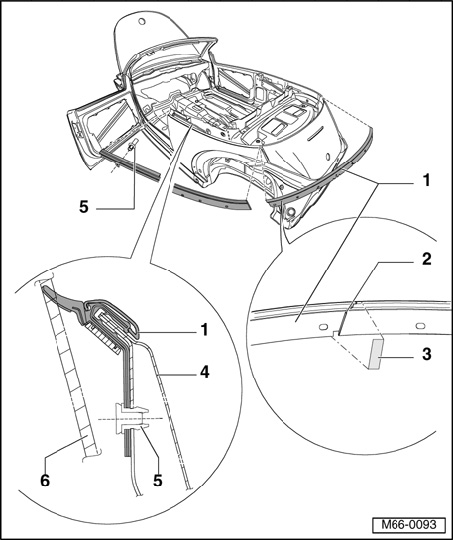 1

5

2

1

3

4

6

5

M66-0093