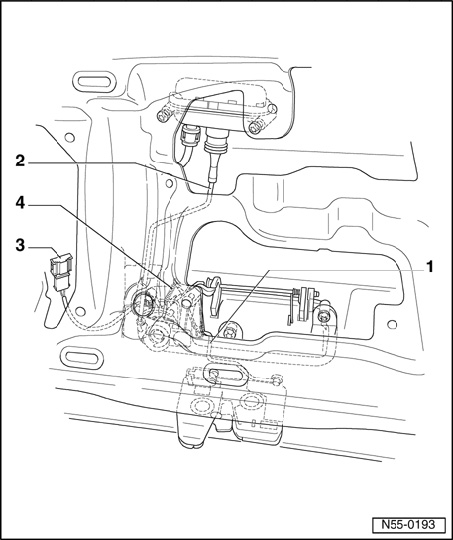 2
4
3
1
N55-0193