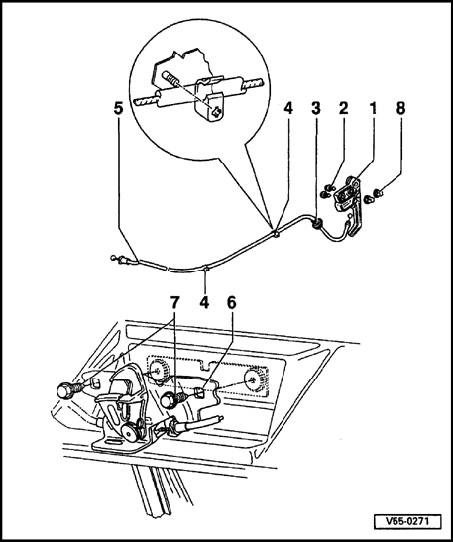 5
4
3
2
1
8
7
4
6
V55-0271