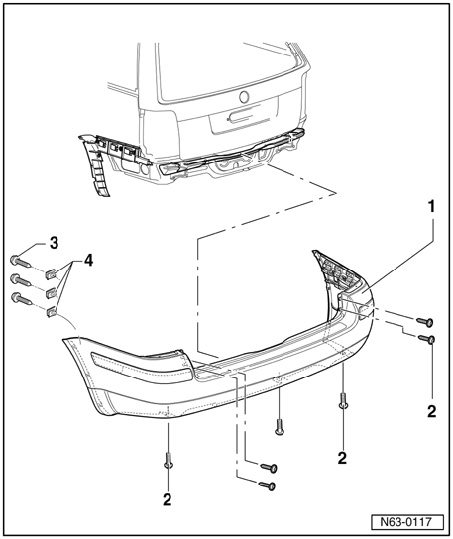 1
3
4
2
2
2
N63-0117