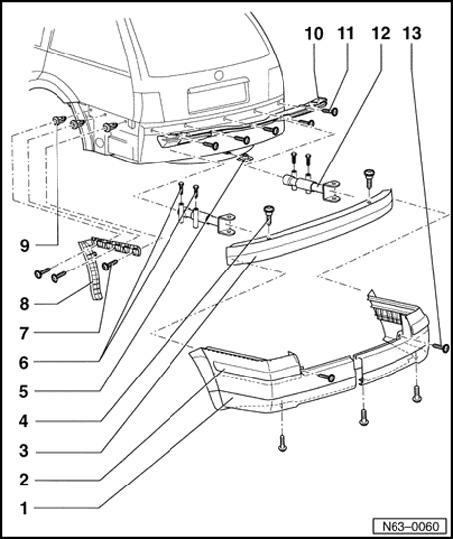 10 11 12 13

9

8

7

6

5

4

3

2

1

N63–0060