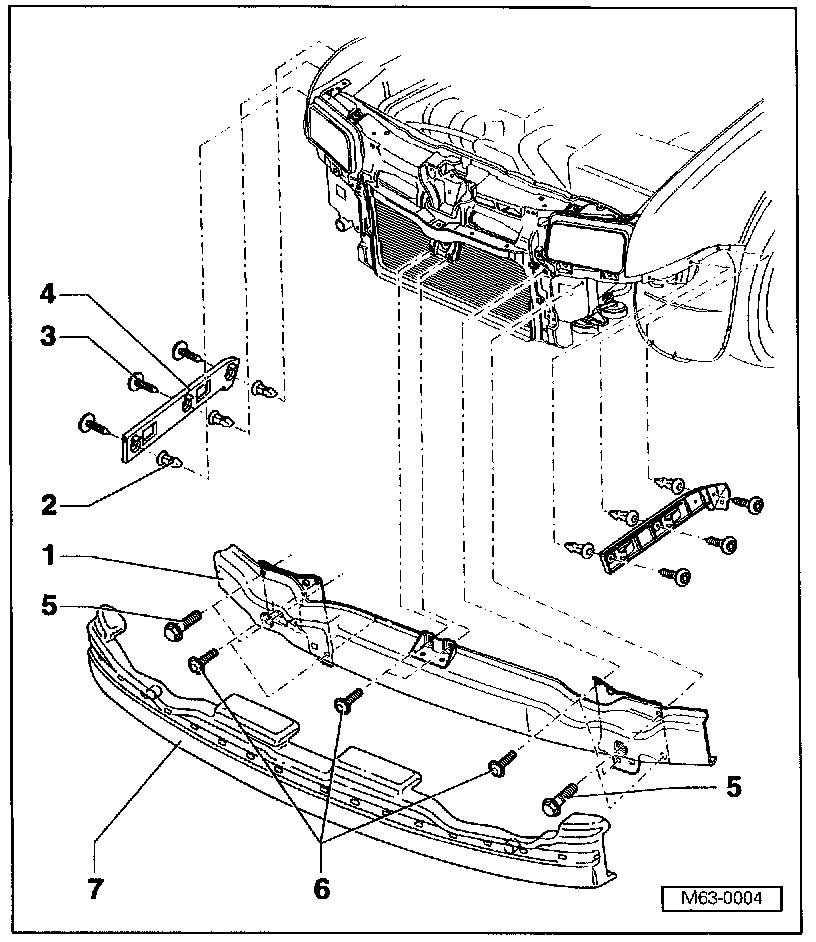 4
3
2
1
5
5
7
6
M63-0004