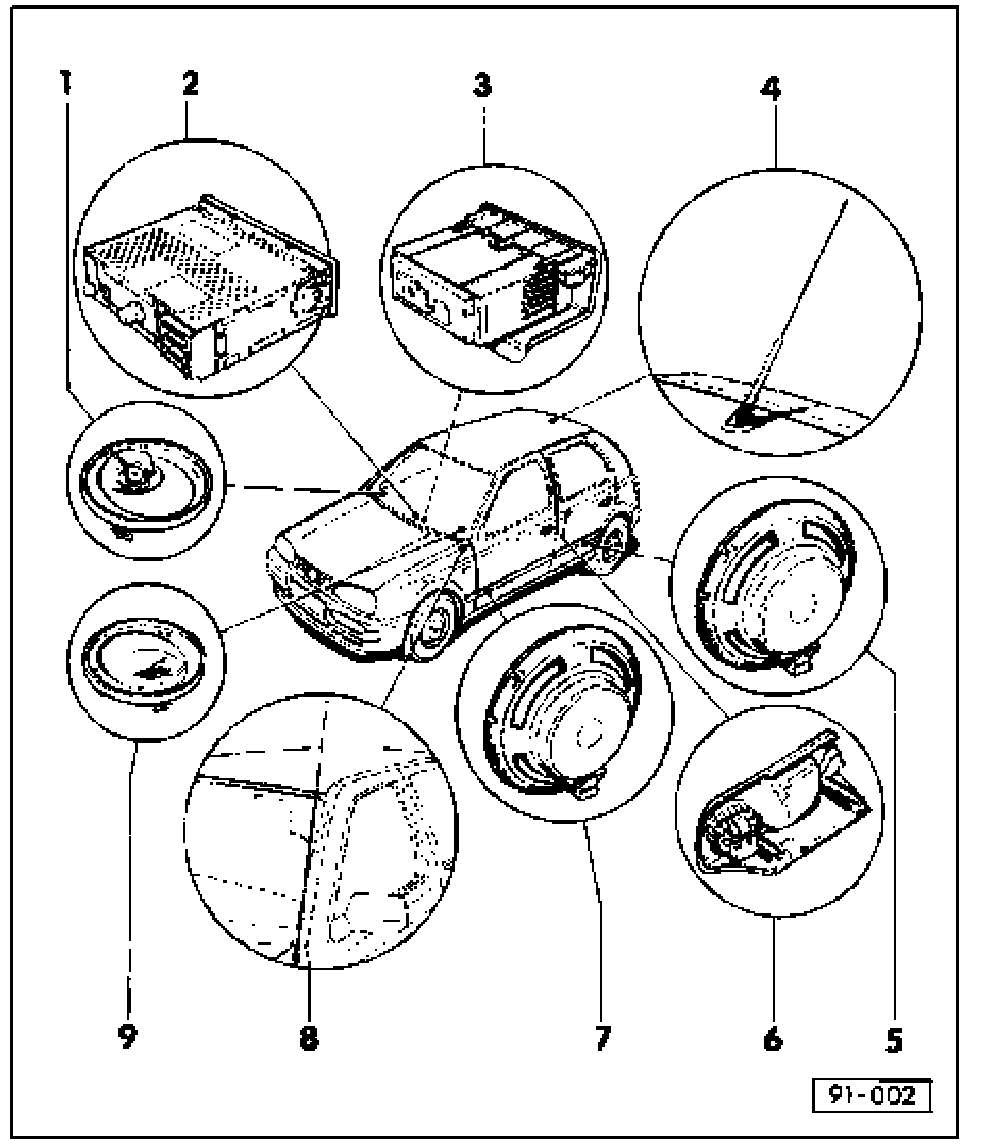 1
2
3
4
9
8
7
6
5
91-002