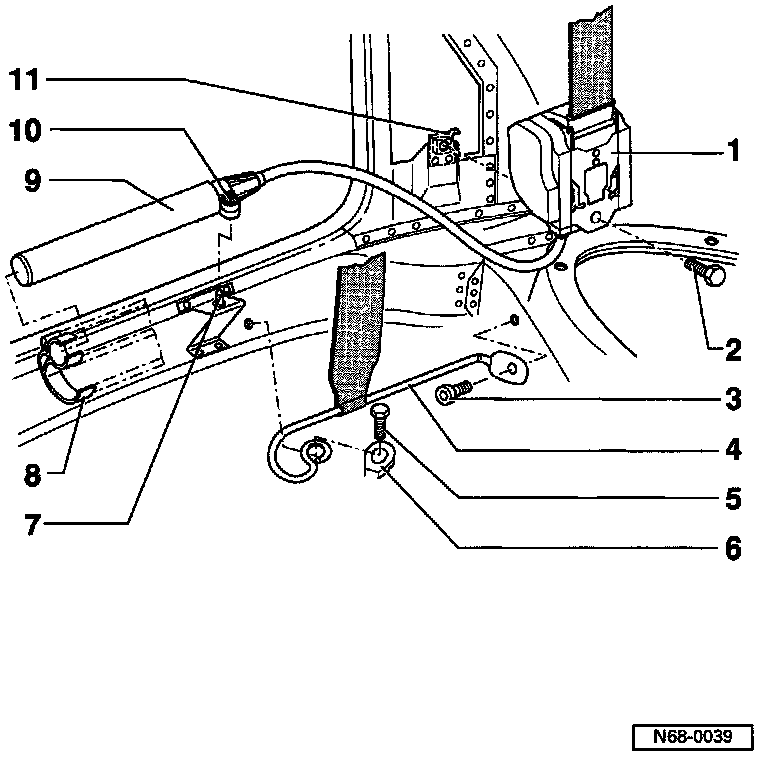 11
10
9
8
7
1
2
3
4
5
6
N68-0039