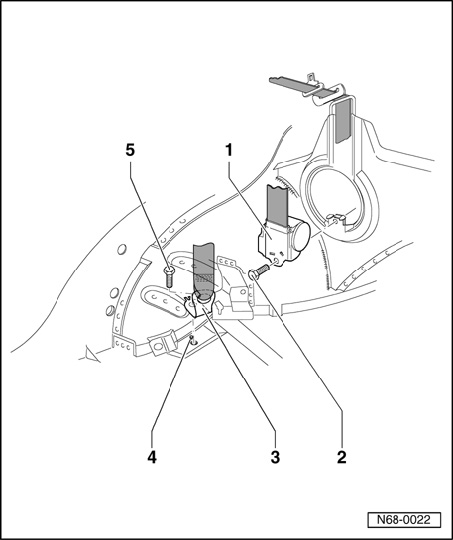 5
1
4
3
2
N68-0022