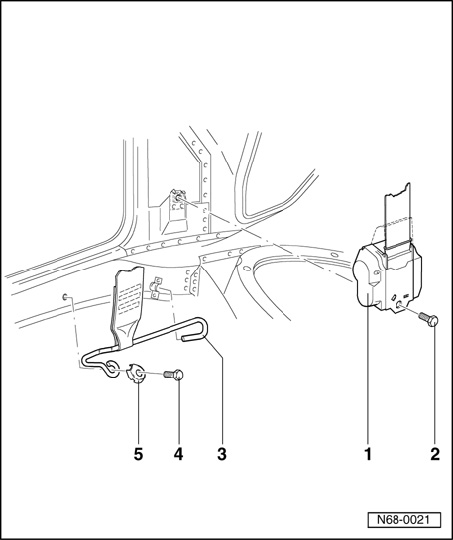 5 4 3 1 2

N68-0021