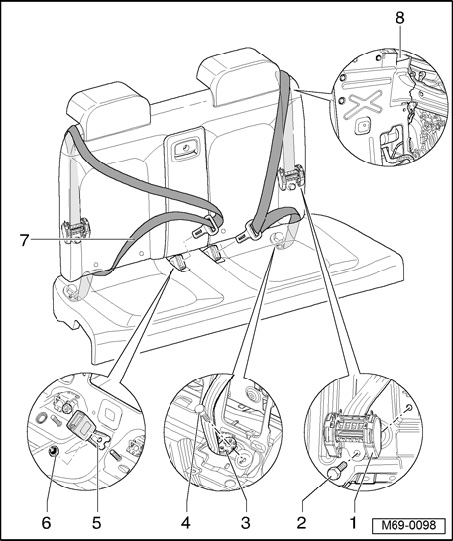 8

7

6
5
4
3
2
1

M69-0098