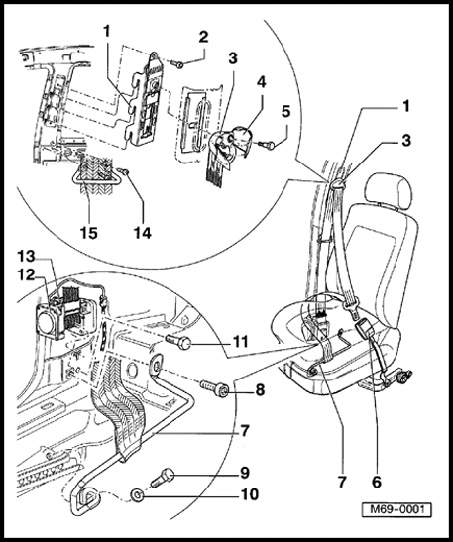 1
2
3
4
5
1
3
15
14
13
12
11
8
7
9
10
7
6
M69-0001