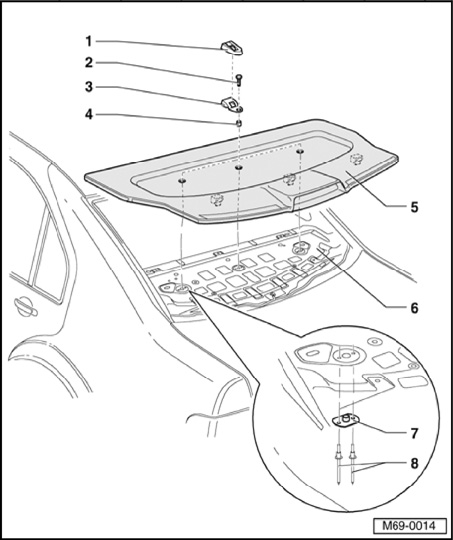 1
2
3
4
5
6
7
8
M69-0014