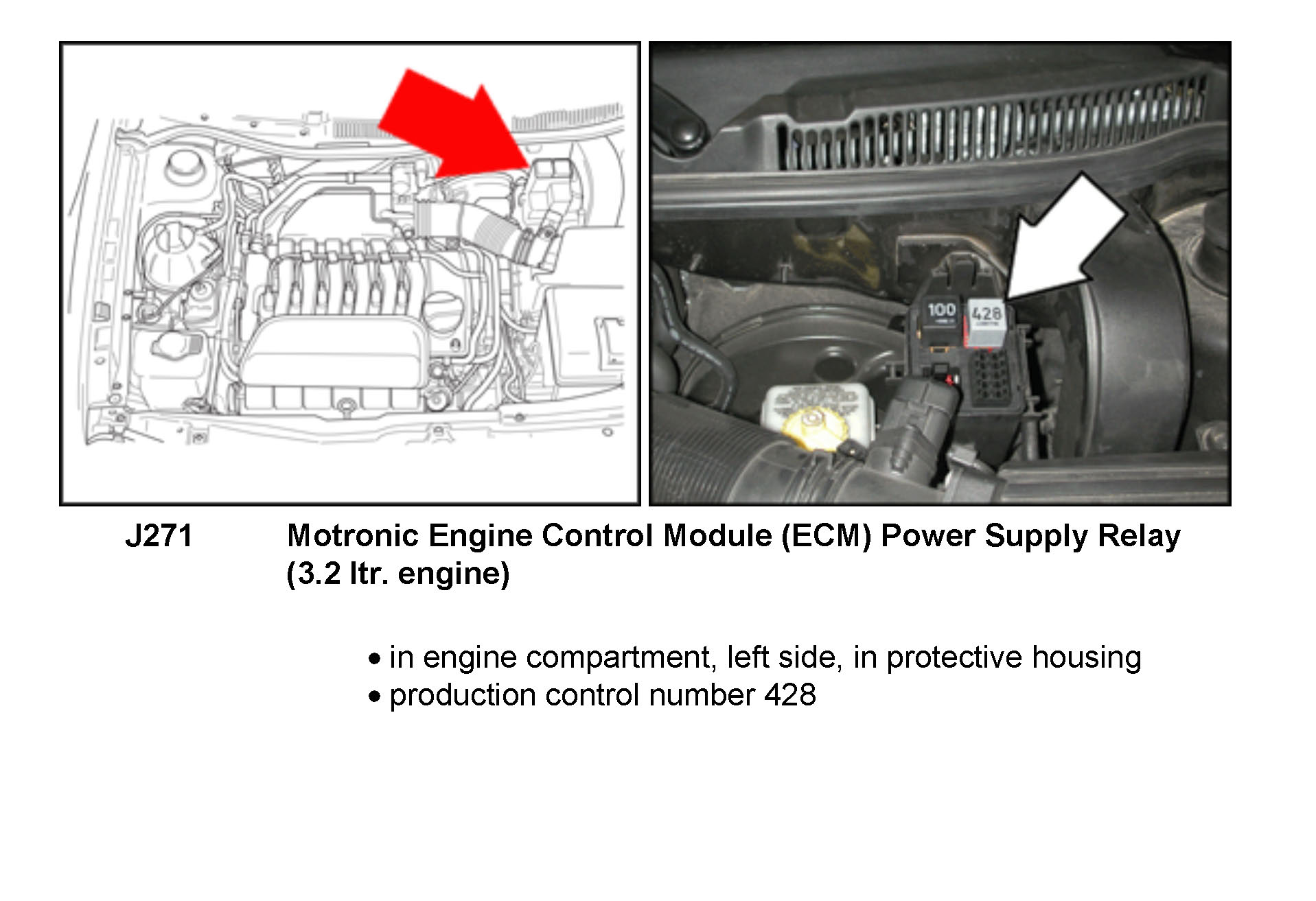 100

428

J271 Motronic Engine Control Module (ECM) Power Supply Relay (3.2 ltr. engine)

• in engine compartment, left side, in protective housing
• production control number 428