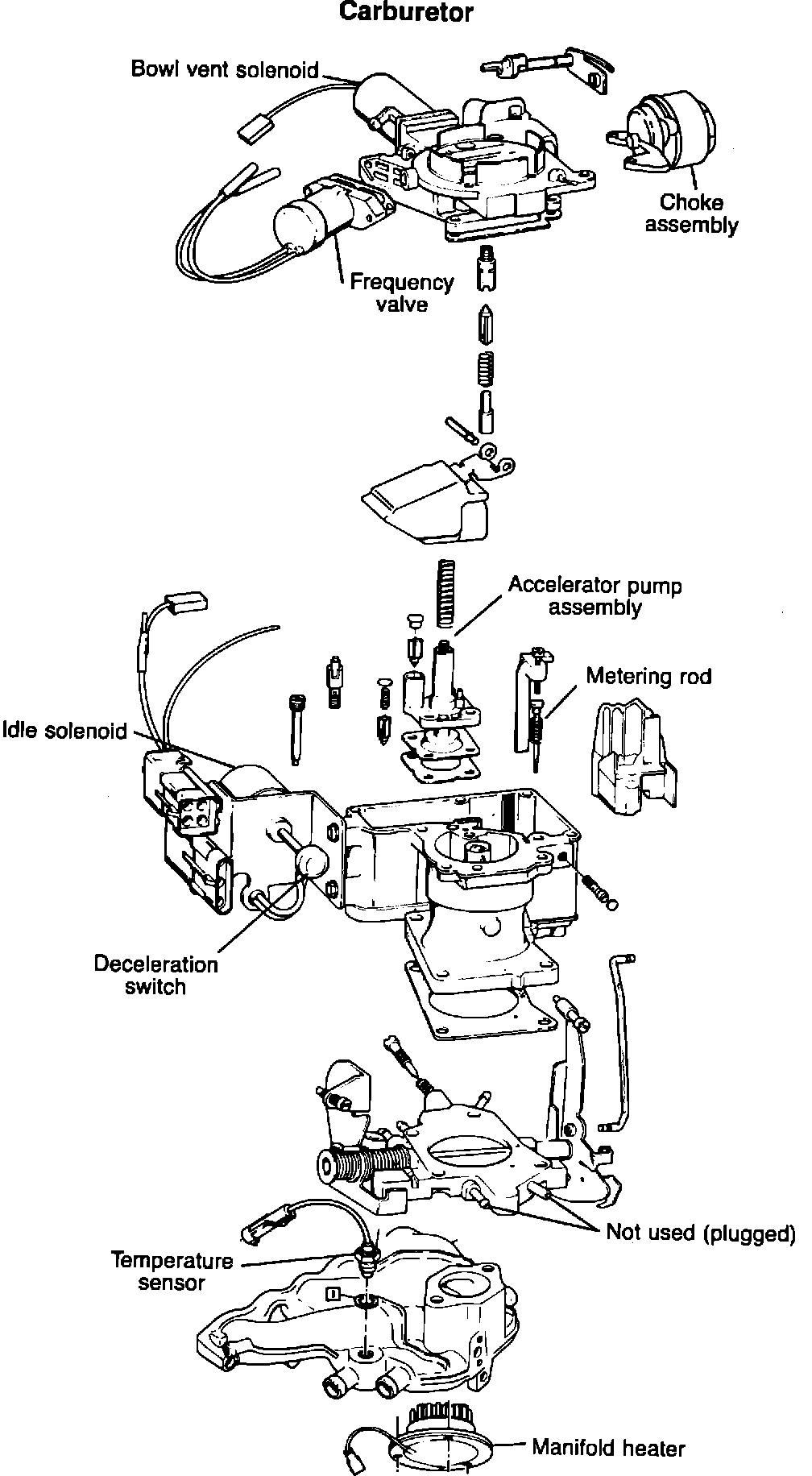 Carburetor

Bowl vent solenoid

Choke assembly

Frequency valve

Accelerator pump assembly

Metering rod

Idle solenoid

Deceleration switch

Not used (plugged)

Temperature sensor

Manifold heater