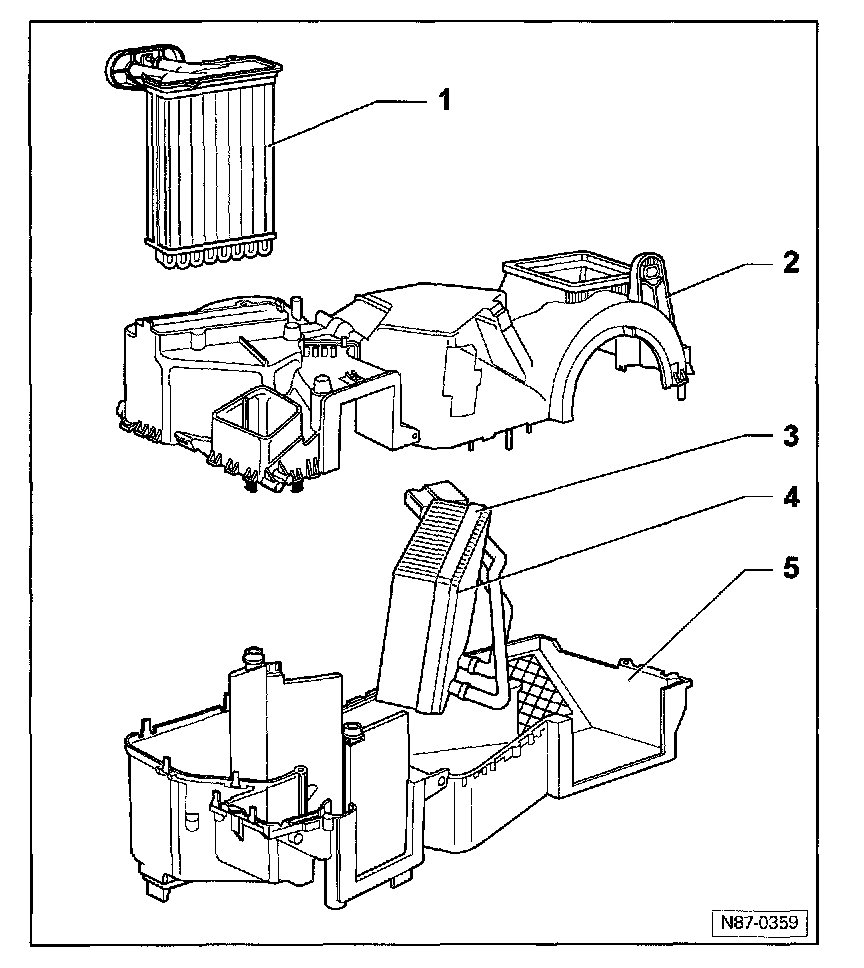 1
2
3
4
5
N87-0359