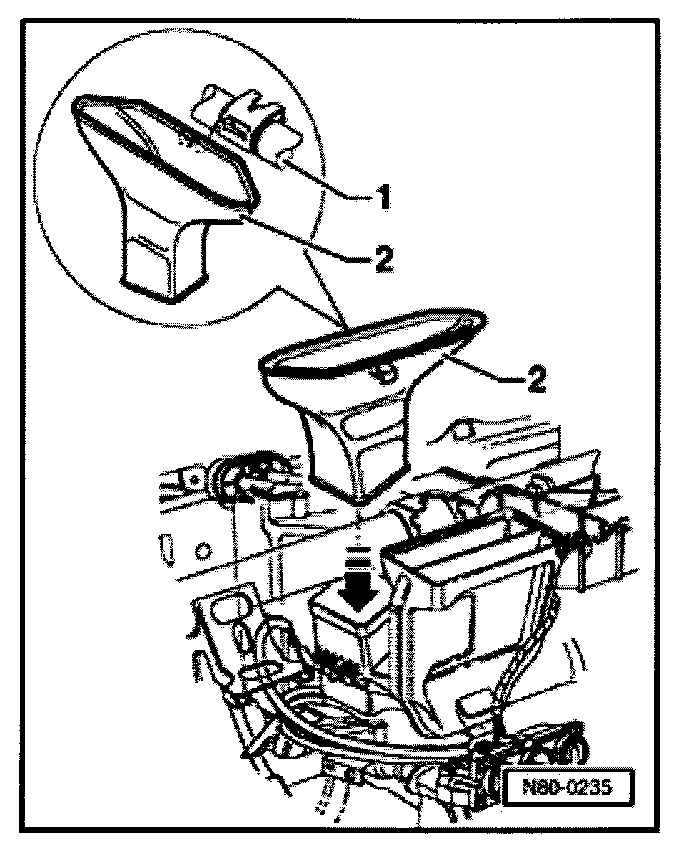 1
2
2
N80-0235