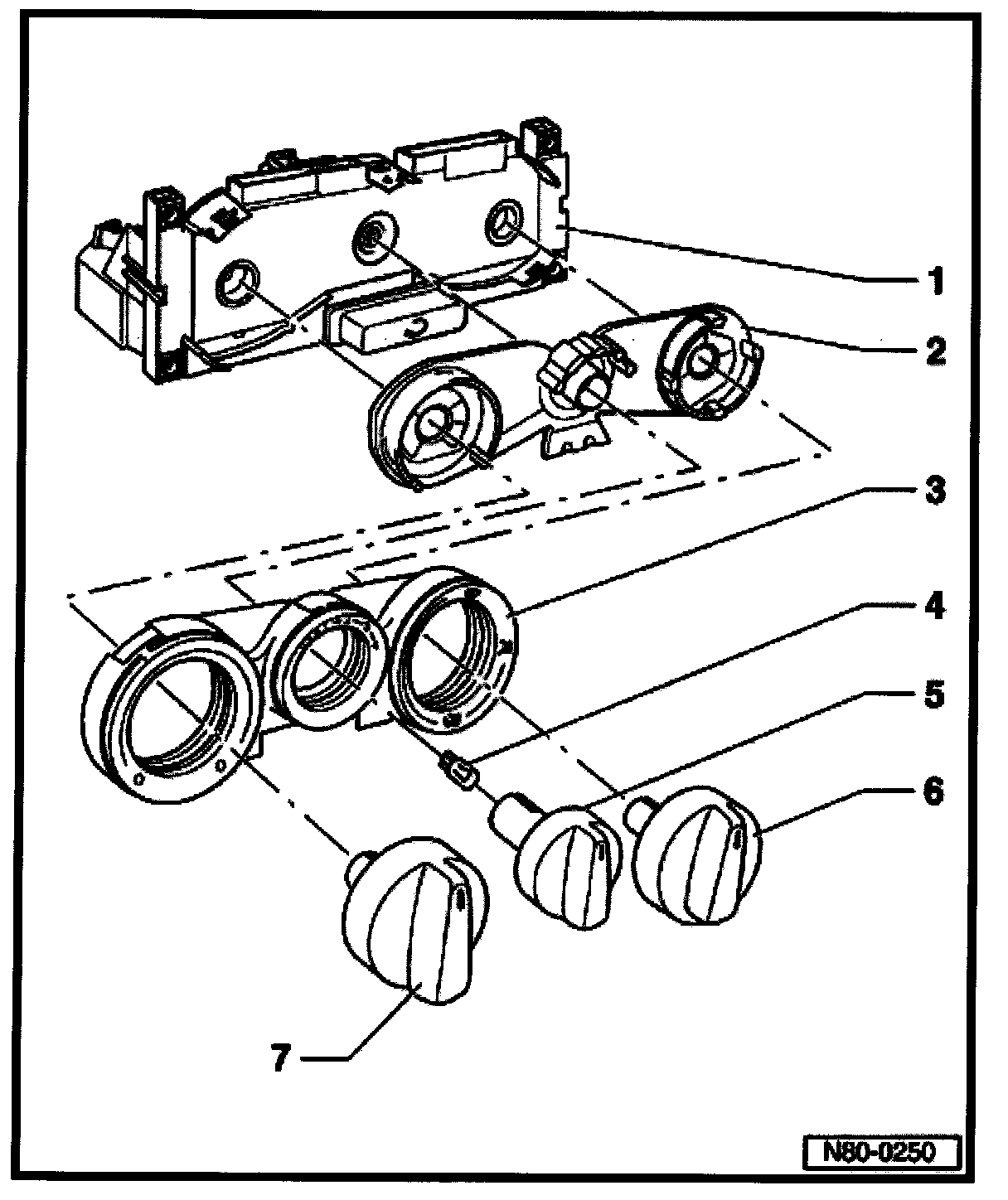 1
2
3
4
5
6
7
N80-0250