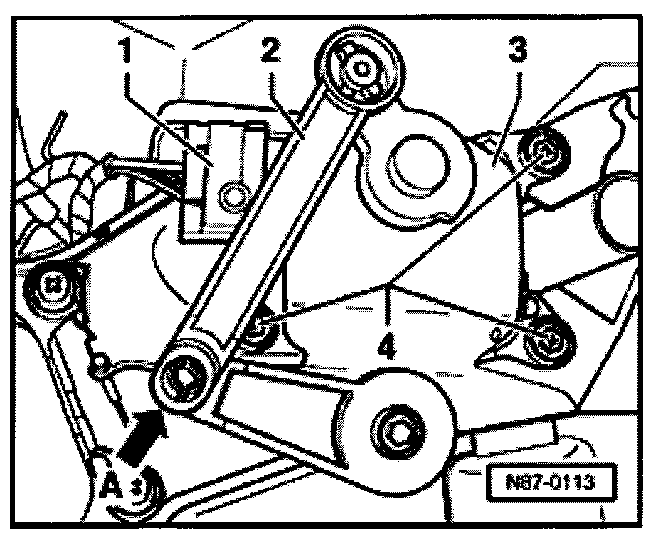 1
2
3
4
A
N87-0113