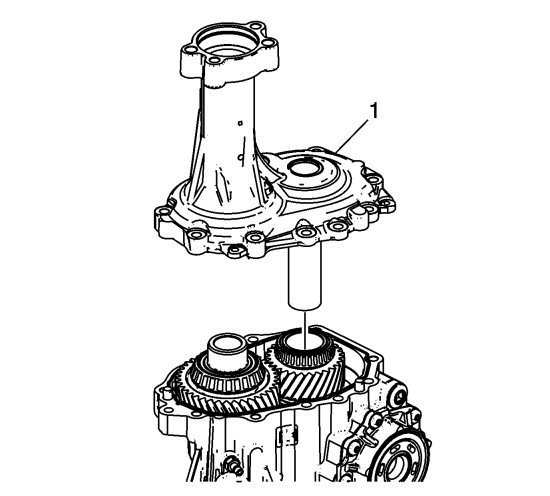 1