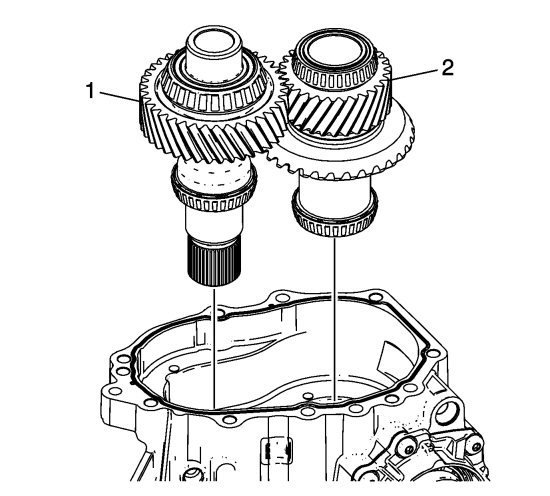 1
2