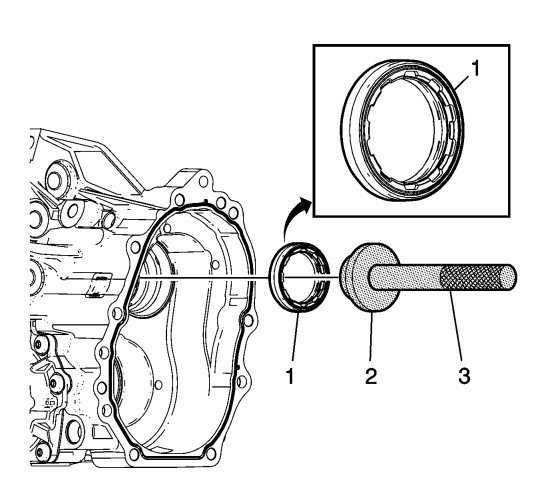 1

1

2

3