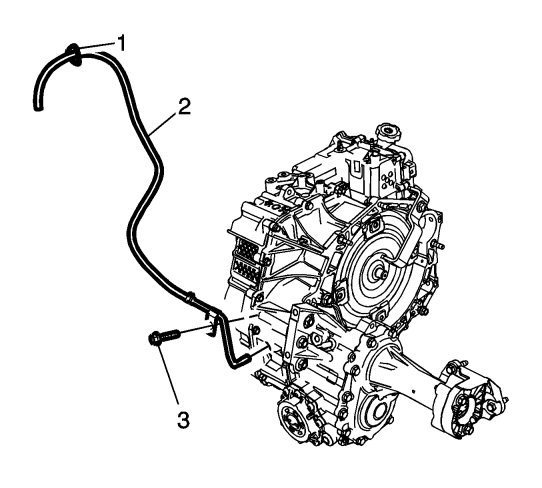 1
2
3