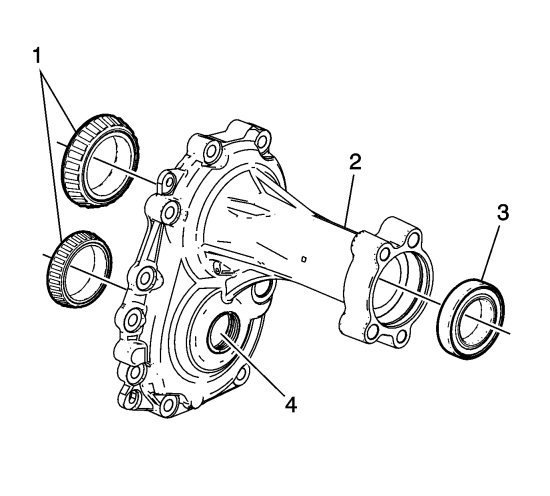 1
2
3
4